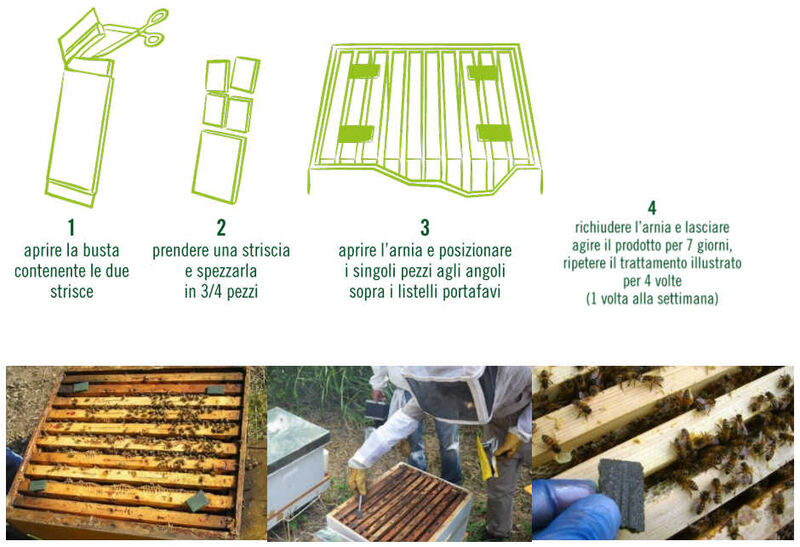 1
aprire la busta contenente le due strisce

2
prendere una striscia e spezzarla in 3/4 pezzi

3
aprire l'arnia e posizionare i singoli pezzi agli angoli sopra i listelli portafavi

4
richiudere l'arnia e lasciare agire il prodotto per 7 giorni, ripetere il trattamento illustrato per 4 volte (1 volta alla settimana)